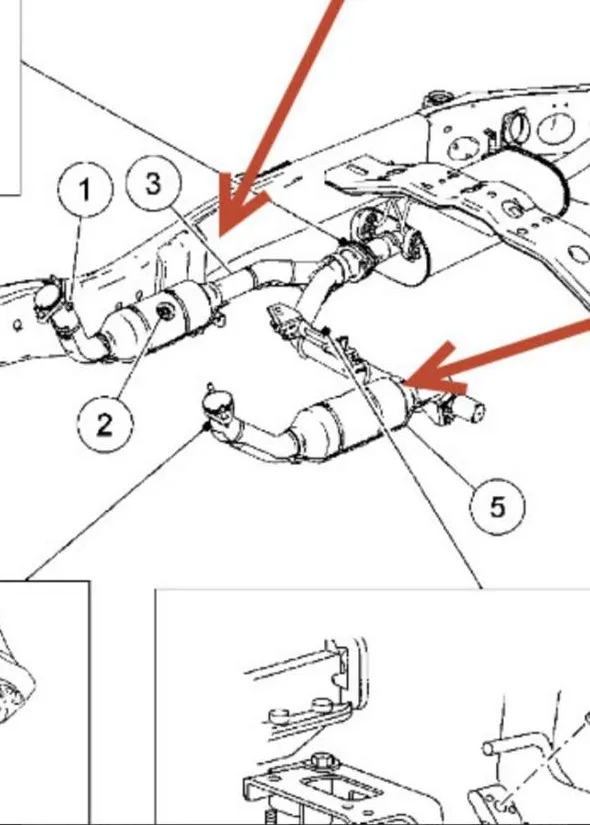 1
3
2
5